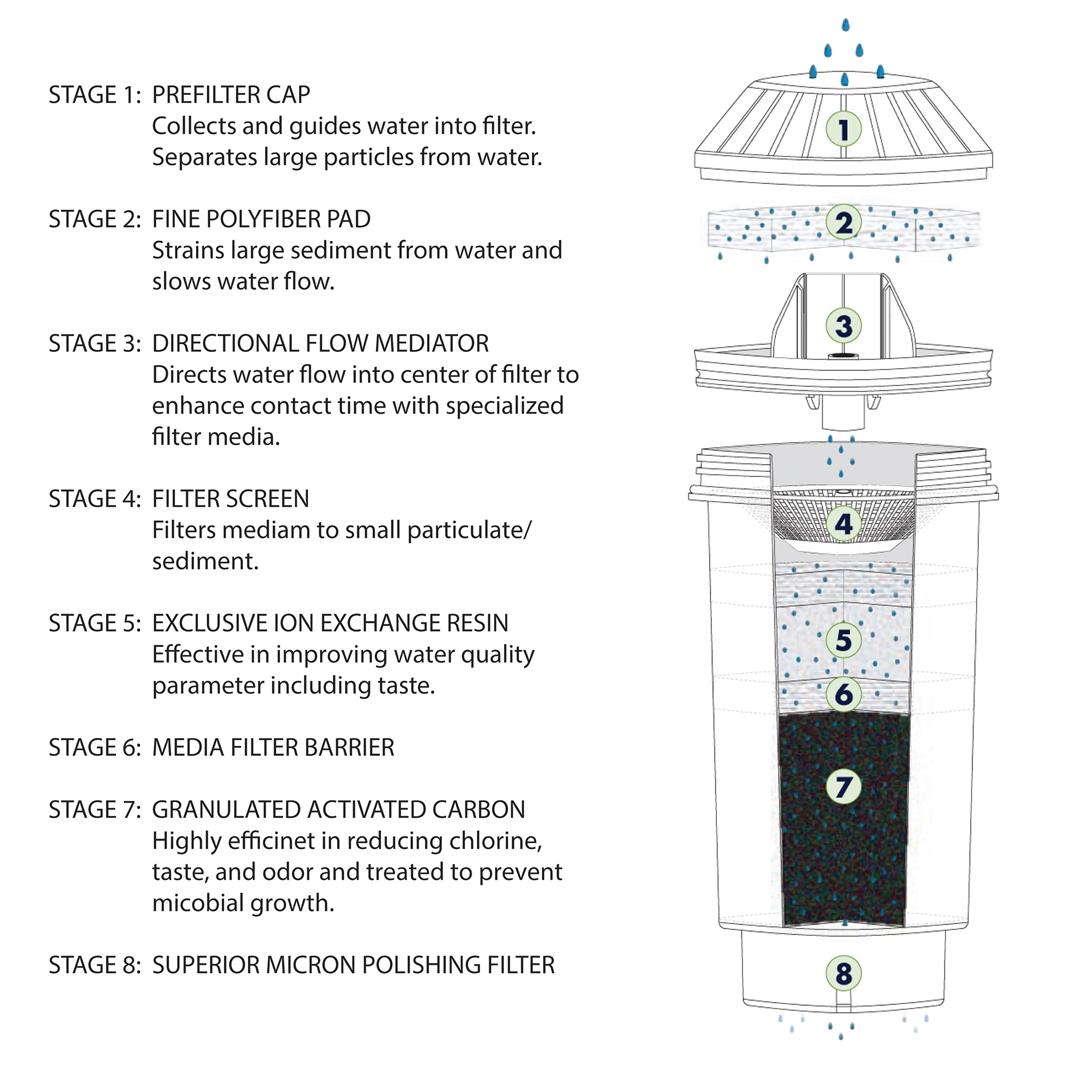 STAGE 1: PREFILTER CAP
Collects and guides water into filter. Separates large particles from water.

STAGE 2: FINE POLYFIBER PAD
Strains large sediment from water and slows water flow.

STAGE 3: DIRECTIONAL FLOW MEDIATOR
Directs water flow into center of filter to enhance contact time with specialized filter media.

STAGE 4: FILTER SCREEN
Filters mediam to small particulate/ sediment.

STAGE 5: EXCLUSIVE ION EXCHANGE RESIN
Effective in improving water quality parameter including taste.

STAGE 6: MEDIA FILTER BARRIER

STAGE 7: GRANULATED ACTIVATED CARBON
Highly efficinet in reducing chlorine, taste, and odor and treated to prevent micobial growth.

STAGE 8: SUPERIOR MICRON POLISHING FILTER

1
2
3
4
5
6
7
8