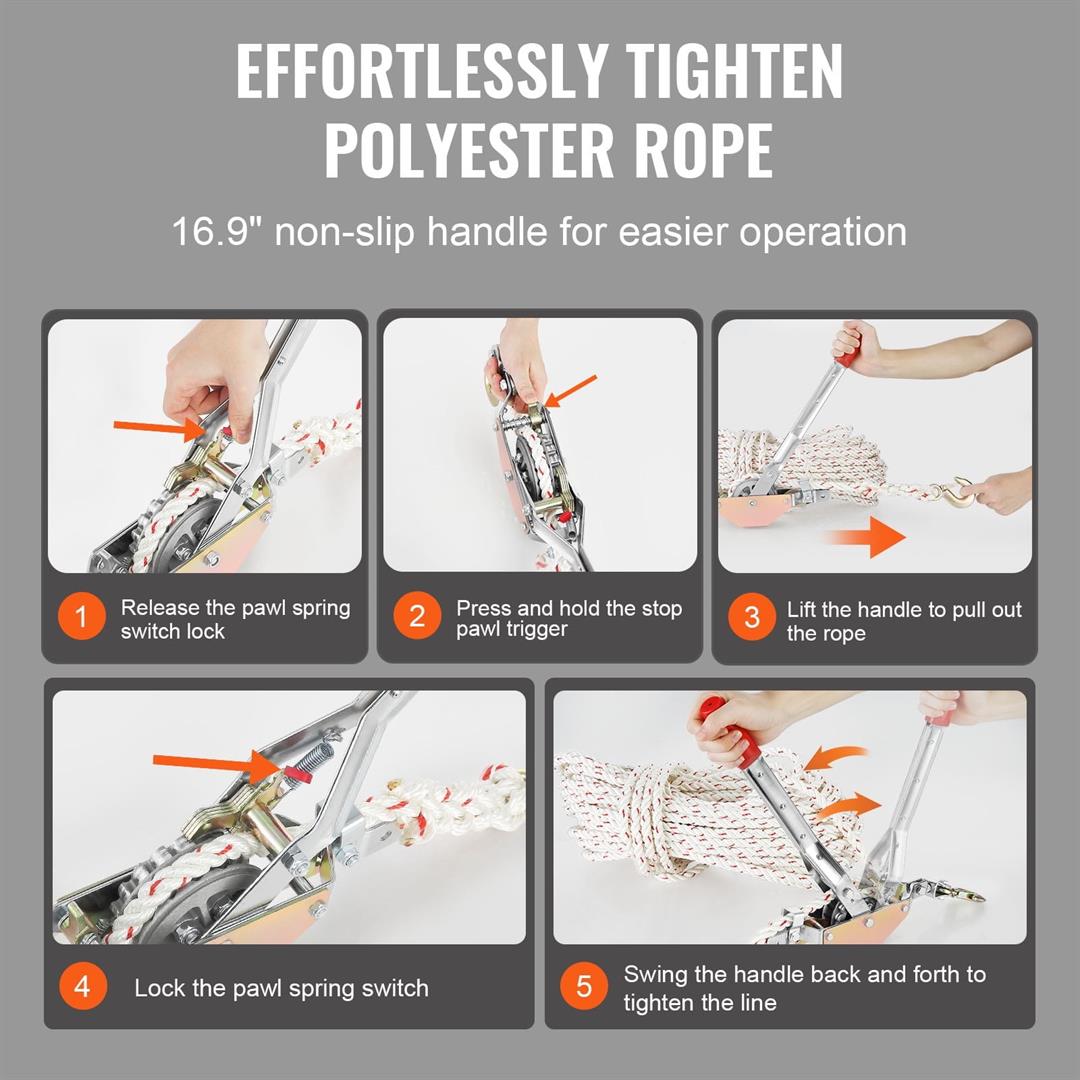 EFFORTLESSLY TIGHTEN POLYESTER ROPE

16.9" non-slip handle for easier operation

1 Release the pawl spring switch lock

2 Press and hold the stop pawl trigger

3 Lift the handle to pull out the rope

4 Lock the pawl spring switch

5 Swing the handle back and forth to tighten the line