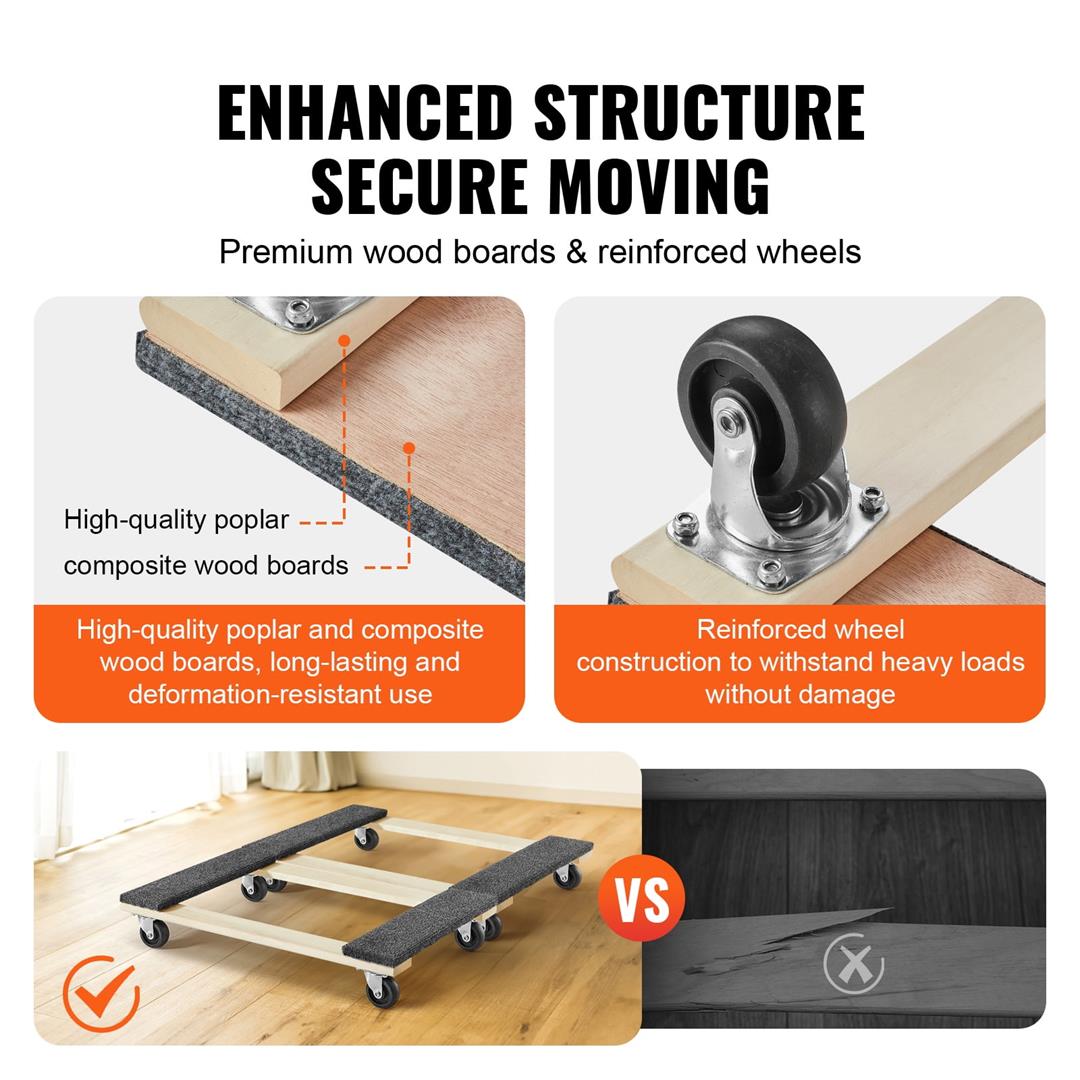 ENHANCED STRUCTURE
SECURE MOVING

Premium wood boards & reinforced wheels

High-quality poplar

composite wood boards

High-quality poplar and composite wood boards, long-lasting and deformation-resistant use

Reinforced wheel construction to withstand heavy loads without damage

VS