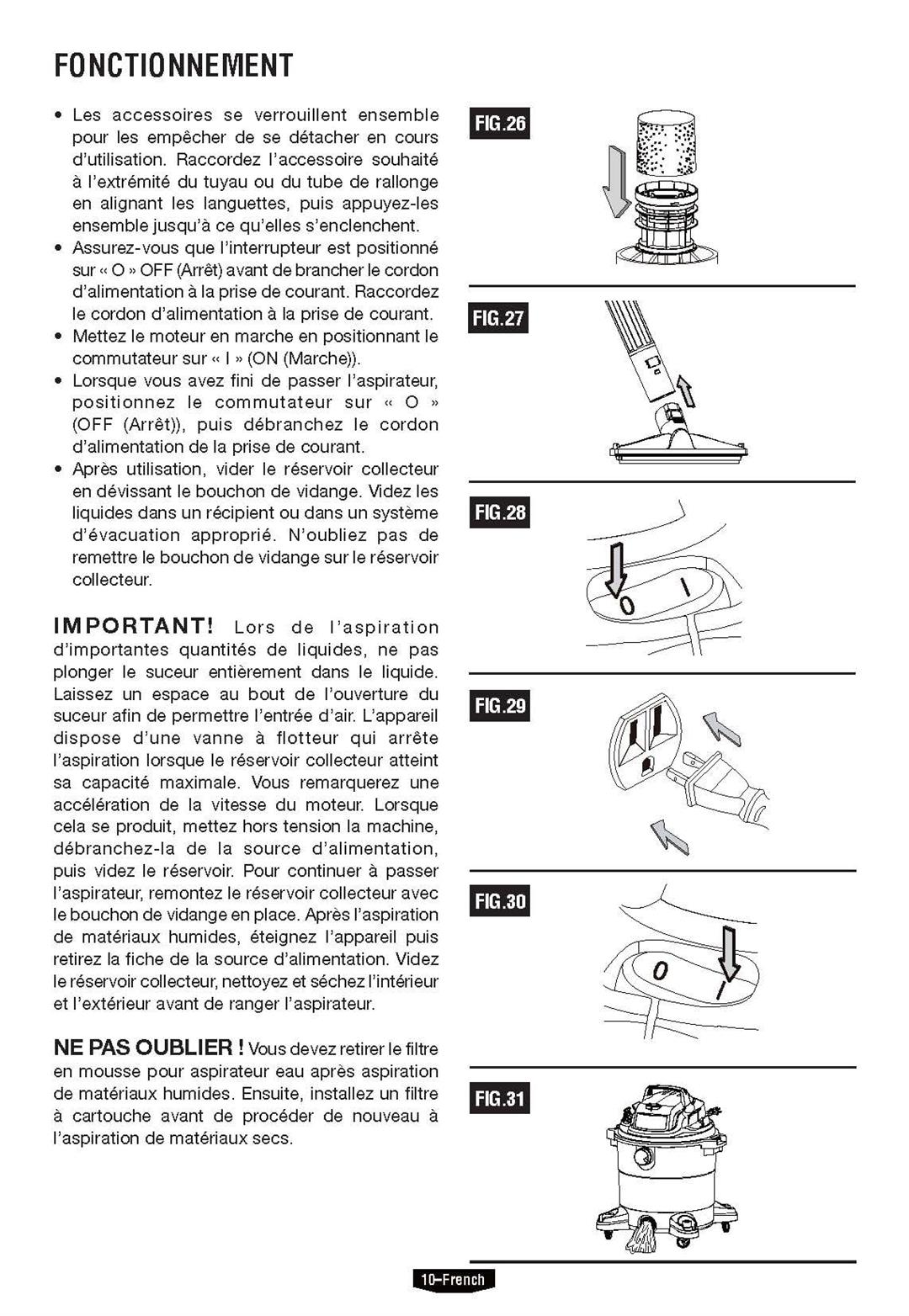 FONCTIONNEMENT

• Les accessoires se verrouillent ensemble pour les empêcher de se détacher en cours d'utilisation. Raccordez l'accessoire souhaité à l'extrémité du tuyau ou du tube de rallonge en alignant les languettes, puis appuyez-les ensemble jusqu'à ce qu'elles s'enclenchent.
• Assurez-vous que l'interrupteur est positionné sur « O » OFF (Arrêt) avant de brancher le cordon d'alimentation à la prise de courant. Raccordez le cordon d'alimentation à la prise de courant.
• Mettez le moteur en marche en positionnant le commutateur sur « I » (ON (Marche)).
• Lorsque vous avez fini de passer l'aspirateur, positionnez le commutateur sur « O » (OFF (Arrêt)), puis débranchez le cordon d'alimentation de la prise de courant.
• Après utilisation, vider le réservoir collecteur en dévissant le bouchon de vidange. Videz les liquides dans un récipient ou dans un système d'évacuation approprié. N'oubliez pas de remettre le bouchon de vidange sur le réservoir collecteur.

IMPORTANT! Lors de l'aspiration d'importantes quantités de liquides, ne pas plonger le suceur entièrement dans le liquide. Laissez un espace au bout de l'ouverture du suceur afin de permettre l'entrée d'air. L'appareil dispose d'une vanne à flotteur qui arrête l'aspiration lorsque le réservoir collecteur atteint sa capacité maximale. Vous remarquerez une accélération de la vitesse du moteur. Lorsque cela se produit, mettez hors tension la machine, débranchez-la de la source d'alimentation, puis videz le réservoir. Pour continuer à passer l'aspirateur, remontez le réservoir collecteur avec le bouchon de vidange en place. Après l'aspiration de matériaux humides, éteignez l'appareil puis retirez la fiche de la source d'alimentation. Videz le réservoir collecteur, nettoyez et séchez l'intérieur et l'extérieur avant de ranger l'aspirateur.

NE PAS OUBLIER ! Vous devez retirer le filtre en mousse pour aspirateur eau après aspiration de matériaux humides. Ensuite, installez un filtre à cartouche avant de procéder de nouveau à l'aspiration de matériaux secs.

FIG.26

FIG.27

FIG.28

O I

FIG.29

FIG.30

O I

FIG.31

10–French