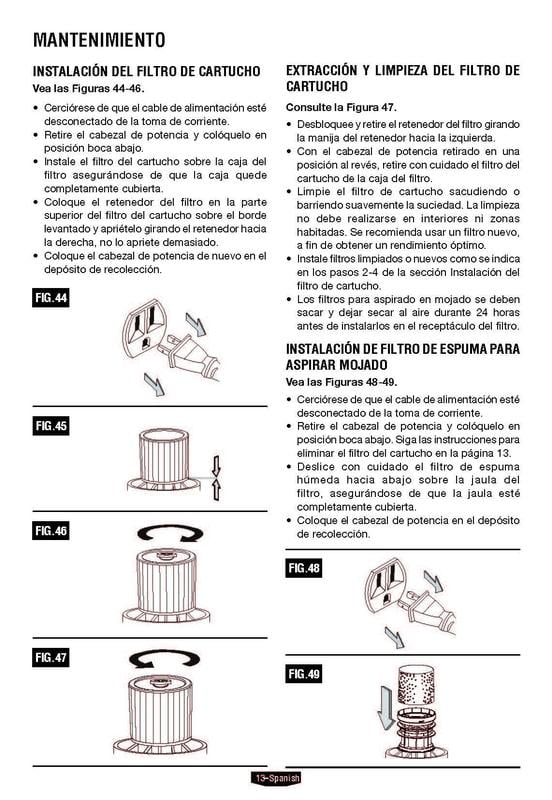 MANTENIMIENTO

INSTALACIÓN DEL FILTRO DE CARTUCHO

Vea las Figuras 44-46.

• Cerciórese de que el cable de alimentación esté desconectado de la toma de corriente.
• Retire el cabezal de potencia y colóquelo en posición boca abajo.
• Instale el filtro del cartucho sobre la caja del filtro asegurándose de que la caja quede completamente cubierta.
• Coloque el retenedor del filtro en la parte superior del filtro del cartucho sobre el borde levantado y apriételo girando el retenedor hacia la derecha, no lo apriete demasiado.
• Coloque el cabezal de potencia de nuevo en el depósito de recolección.

FIG.44

FIG.45

FIG.46

FIG.47

EXTRACCIÓN Y LIMPIEZA DEL FILTRO DE CARTUCHO

Consulte la Figura 47.

• Desbloquee y retire el retenedor del filtro girando la manija del retenedor hacia la izquierda.
• Con el cabezal de potencia retirado en una posición al revés, retire con cuidado el filtro del cartucho de la caja del filtro.
• Limpie el filtro de cartucho sacudiendo o barriendo suavemente la suciedad. La limpieza no debe realizarse en interiores ni zonas habitadas. Se recomienda usar un filtro nuevo, a fin de obtener un rendimiento óptimo.
• Instale filtros limpiados o nuevos como se indica en los pasos 2-4 de la sección Instalación del filtro de cartucho.
• Los filtros para aspirado en mojado se deben sacar y dejar secar al aire durante 24 horas antes de instalarlos en el receptáculo del filtro.

INSTALACIÓN DE FILTRO DE ESPUMA PARA ASPIRAR MOJADO

Vea las Figuras 48-49.

• Cerciórese de que el cable de alimentación esté desconectado de la toma de corriente.
• Retire el cabezal de potencia y colóquelo en posición boca abajo. Siga las instrucciones para eliminar el filtro del cartucho en la página 13.
• Deslice con cuidado el filtro de espuma húmeda hacia abajo sobre la jaula del filtro, asegurándose de que la jaula esté completamente cubierta.
• Coloque el cabezal de potencia en el depósito de recolección.

FIG.48

FIG.49

13-Spanish