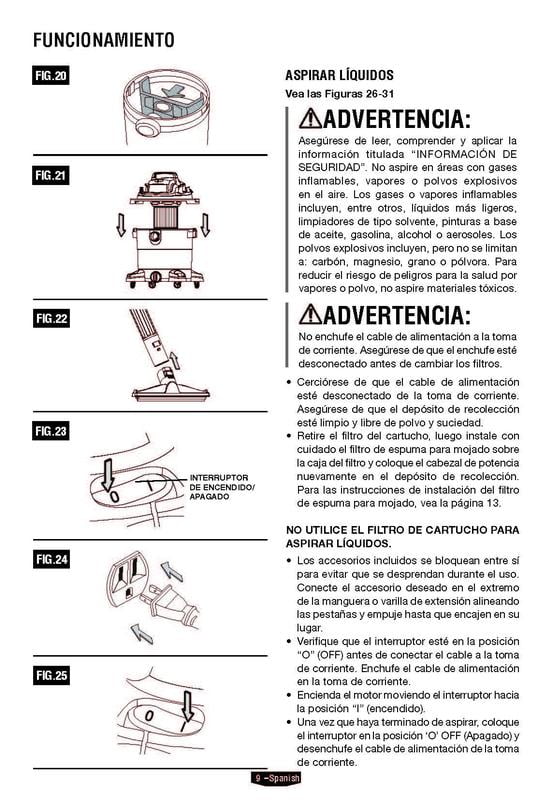 FUNCIONAMIENTO

FIG.20

FIG.21

FIG.22

FIG.23

INTERRUPTOR DE ENCENDIDO/ APAGADO

O

I

FIG.24

FIG.25

O

I

ASPIRAR LÍQUIDOS

Vea las Figuras 26-31

⚠ADVERTENCIA:

Asegúrese de leer, comprender y aplicar la información titulada "INFORMACIÓN DE SEGURIDAD". No aspire en áreas con gases inflamables, vapores o polvos explosivos en el aire. Los gases o vapores inflamables incluyen, entre otros, líquidos más ligeros, limpiadores de tipo solvente, pinturas a base de aceite, gasolina, alcohol o aerosoles. Los polvos explosivos incluyen, pero no se limitan a: carbón, magnesio, grano o pólvora. Para reducir el riesgo de peligros para la salud por vapores o polvo, no aspire materiales tóxicos.

⚠ADVERTENCIA:

No enchufe el cable de alimentación a la toma de corriente. Asegúrese de que el enchufe esté desconectado antes de cambiar los filtros.

• Cerciórese de que el cable de alimentación esté desconectado de la toma de corriente. Asegúrese de que el depósito de recolección esté limpio y libre de polvo y suciedad.
• Retire el filtro del cartucho, luego instale con cuidado el filtro de espuma para mojado sobre la caja del filtro y coloque el cabezal de potencia nuevamente en el depósito de recolección. Para las instrucciones de instalación del filtro de espuma para mojado, vea la página 13.

NO UTILICE EL FILTRO DE CARTUCHO PARA ASPIRAR LÍQUIDOS.

• Los accesorios incluidos se bloquean entre sí para evitar que se desprendan durante el uso. Conecte el accesorio deseado en el extremo de la manguera o varilla de extensión alineando las pestañas y empuje hasta que encajen en su lugar.
• Verifique que el interruptor esté en la posición "O" (OFF) antes de conectar el cable a la toma de corriente. Enchufe el cable de alimentación en la toma de corriente.
• Encienda el motor moviendo el interruptor hacia la posición "I" (encendido).
• Una vez que haya terminado de aspirar, coloque el interruptor en la posición 'O' OFF (Apagado) y desenchufe el cable de alimentación de la toma de corriente.

9 –Spanish