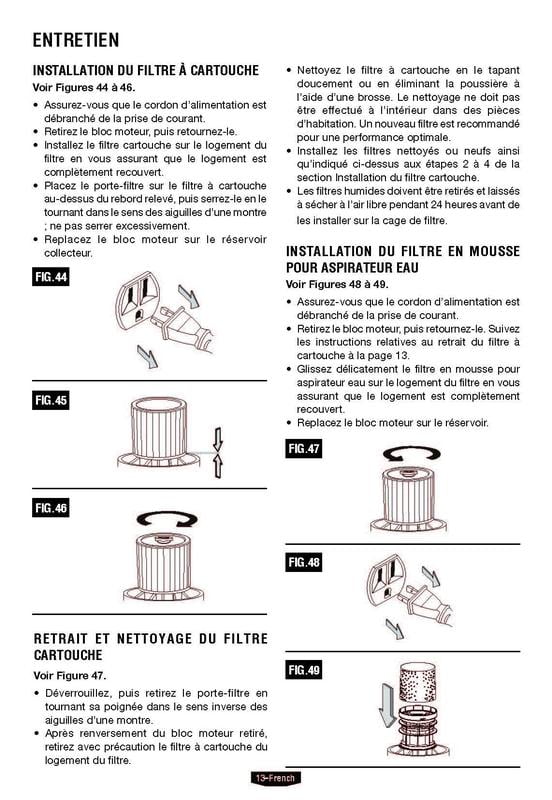 ENTRETIEN

INSTALLATION DU FILTRE À CARTOUCHE

Voir Figures 44 à 46.

• Assurez-vous que le cordon d'alimentation est débranché de la prise de courant.
• Retirez le bloc moteur, puis retournez-le.
• Installez le filtre cartouche sur le logement du filtre en vous assurant que le logement est complètement recouvert.
• Placez le porte-filtre sur le filtre à cartouche au-dessus du rebord relevé, puis serrez-le en le tournant dans le sens des aiguilles d'une montre ; ne pas serrer excessivement.
• Replacez le bloc moteur sur le réservoir collecteur.

FIG.44

FIG.45

FIG.46

RETRAIT ET NETTOYAGE DU FILTRE CARTOUCHE

Voir Figure 47.

• Déverrouillez, puis retirez le porte-filtre en tournant sa poignée dans le sens inverse des aiguilles d'une montre.
• Après renversement du bloc moteur retiré, retirez avec précaution le filtre à cartouche du logement du filtre.
• Nettoyez le filtre à cartouche en le tapant doucement ou en éliminant la poussière à l'aide d'une brosse. Le nettoyage ne doit pas être effectué à l'intérieur dans des pièces d'habitation. Un nouveau filtre est recommandé pour une performance optimale.
• Installez les filtres nettoyés ou neufs ainsi qu'indiqué ci-dessus aux étapes 2 à 4 de la section Installation du filtre cartouche.
• Les filtres humides doivent être retirés et laissés à sécher à l'air libre pendant 24 heures avant de les installer sur la cage de filtre.

INSTALLATION DU FILTRE EN MOUSSE POUR ASPIRATEUR EAU

Voir Figures 48 à 49.

• Assurez-vous que le cordon d'alimentation est débranché de la prise de courant.
• Retirez le bloc moteur, puis retournez-le. Suivez les instructions relatives au retrait du filtre à cartouche à la page 13.
• Glissez délicatement le filtre en mousse pour aspirateur eau sur le logement du filtre en vous assurant que le logement est complètement recouvert.
• Replacez le bloc moteur sur le réservoir.

FIG.47

FIG.48

FIG.49

13-French