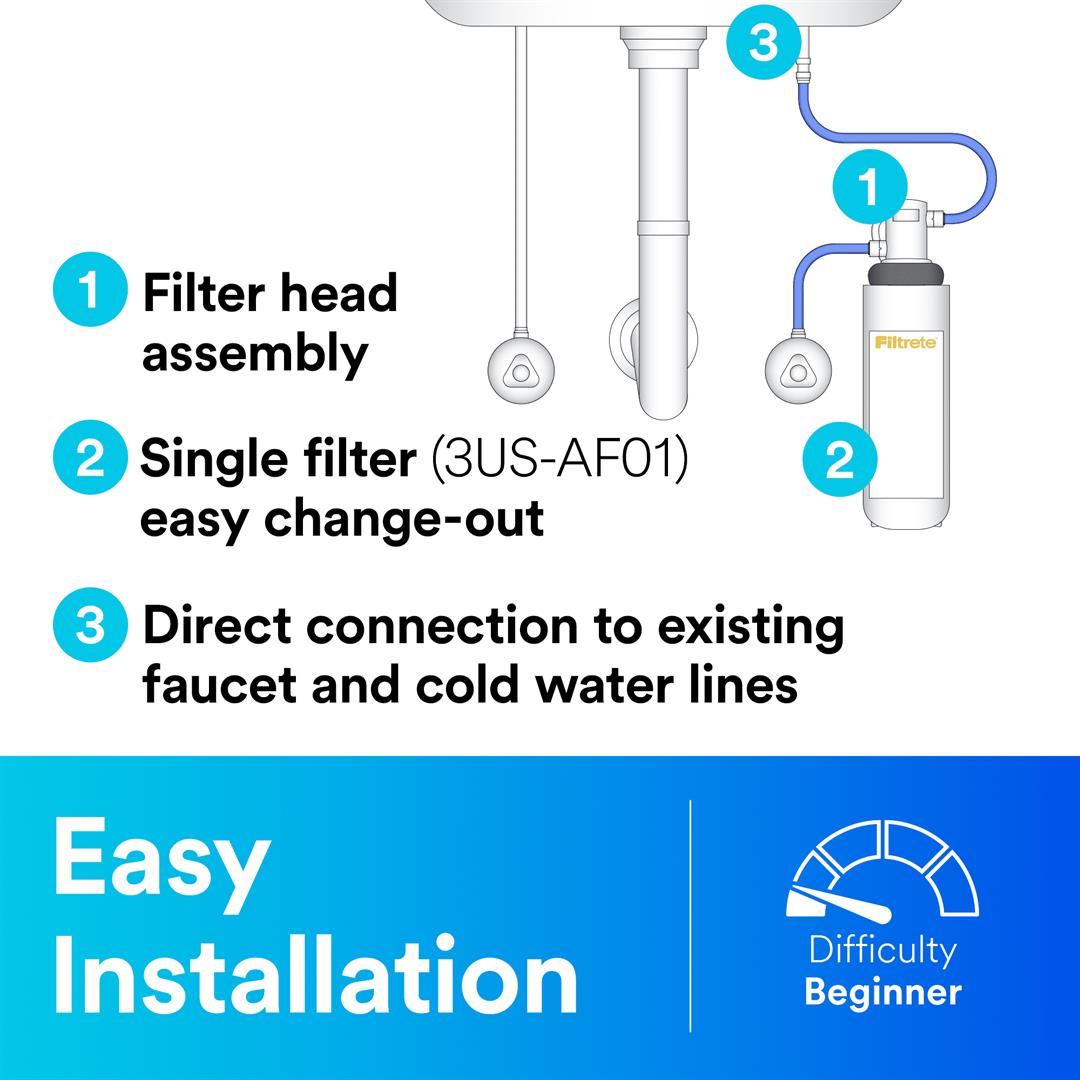 3

1

Filtrete

2

1 Filter head assembly

2 Single filter (3US-AF01) easy change-out

3 Direct connection to existing faucet and cold water lines

Easy Installation

Difficulty
Beginner