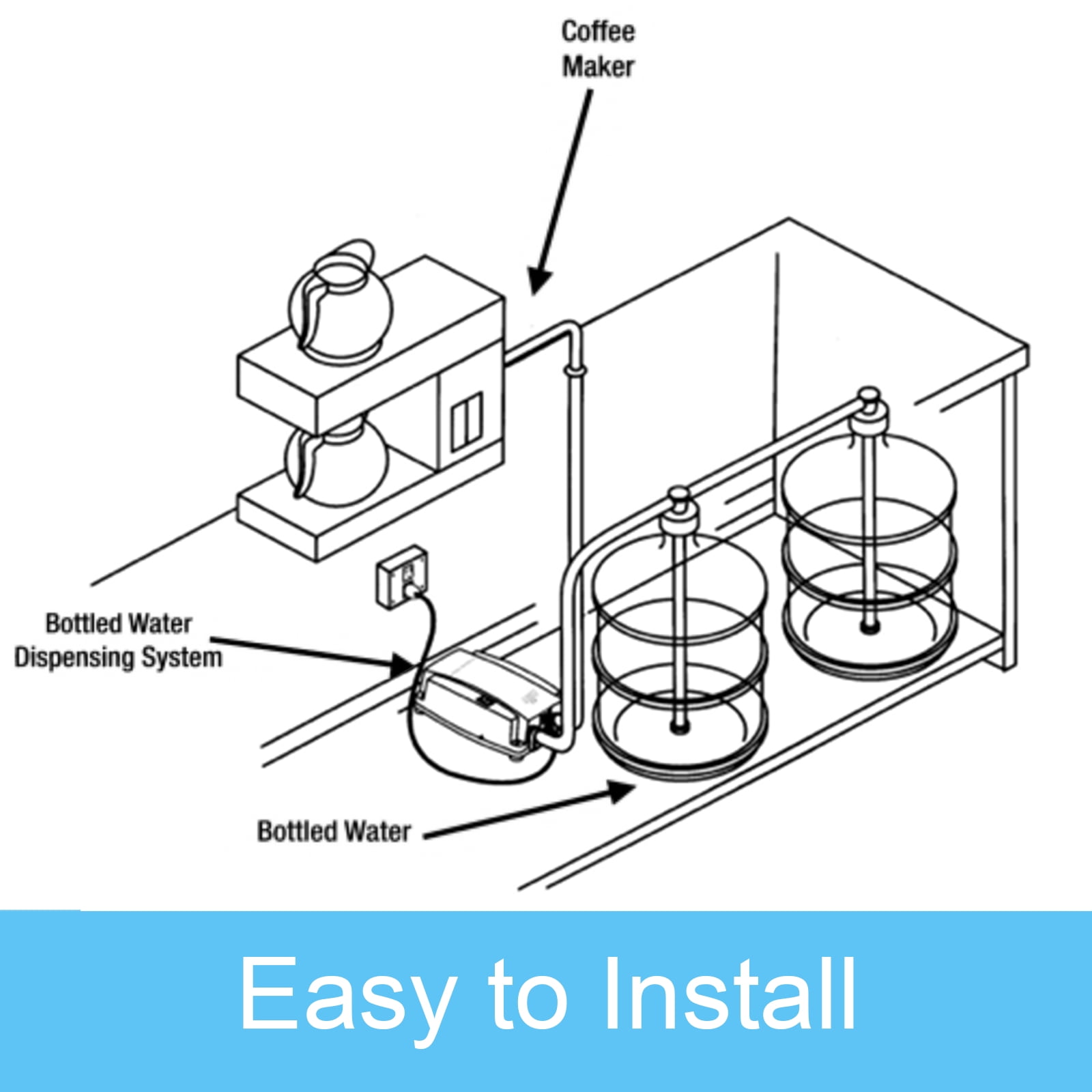 Coffee Maker

Bottled Water Dispensing System

Bottled Water

Easy to Install