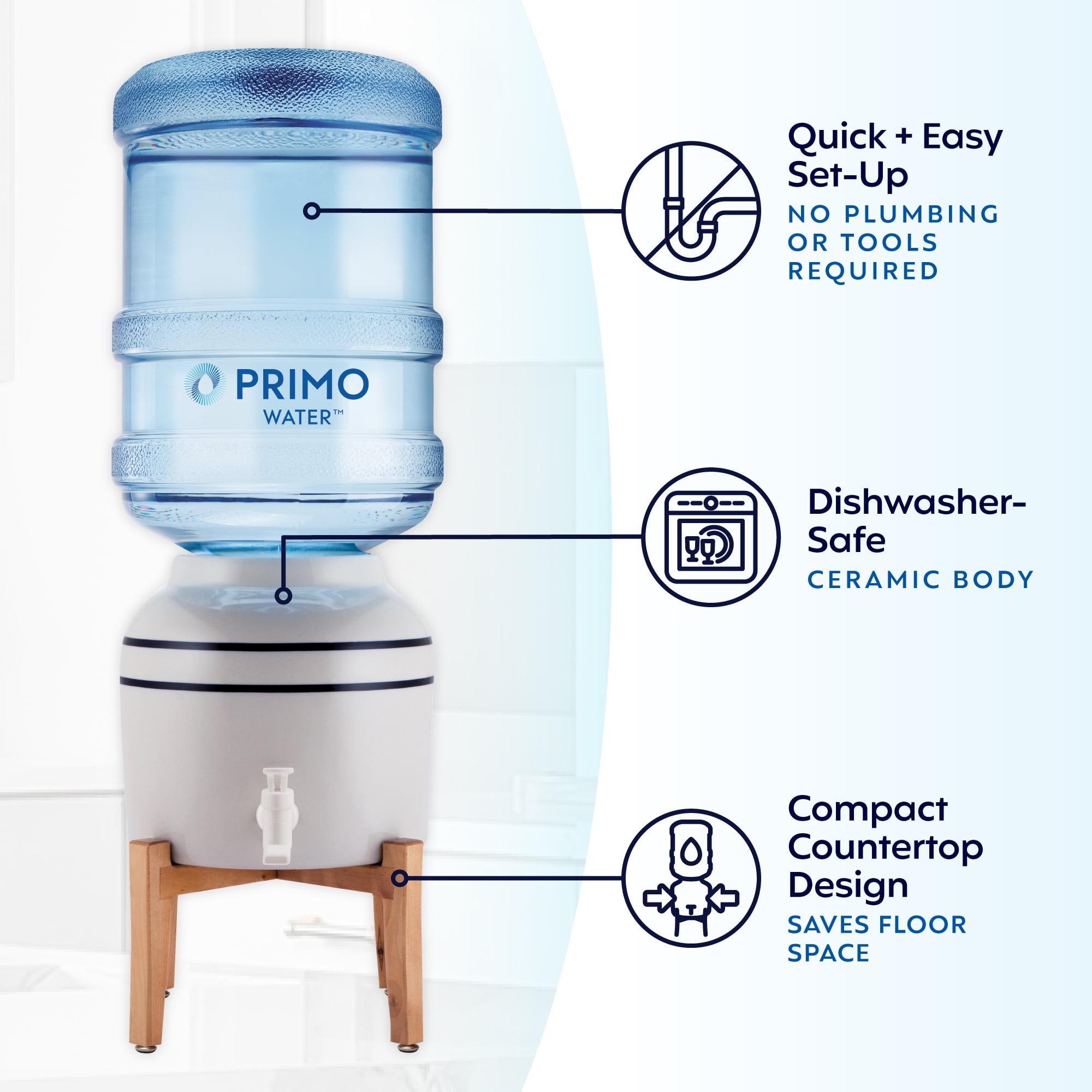 PRIMO
WATER™

Quick + Easy Set-Up
NO PLUMBING OR TOOLS REQUIRED

Dishwasher-Safe
CERAMIC BODY

Compact Countertop Design
SAVES FLOOR SPACE