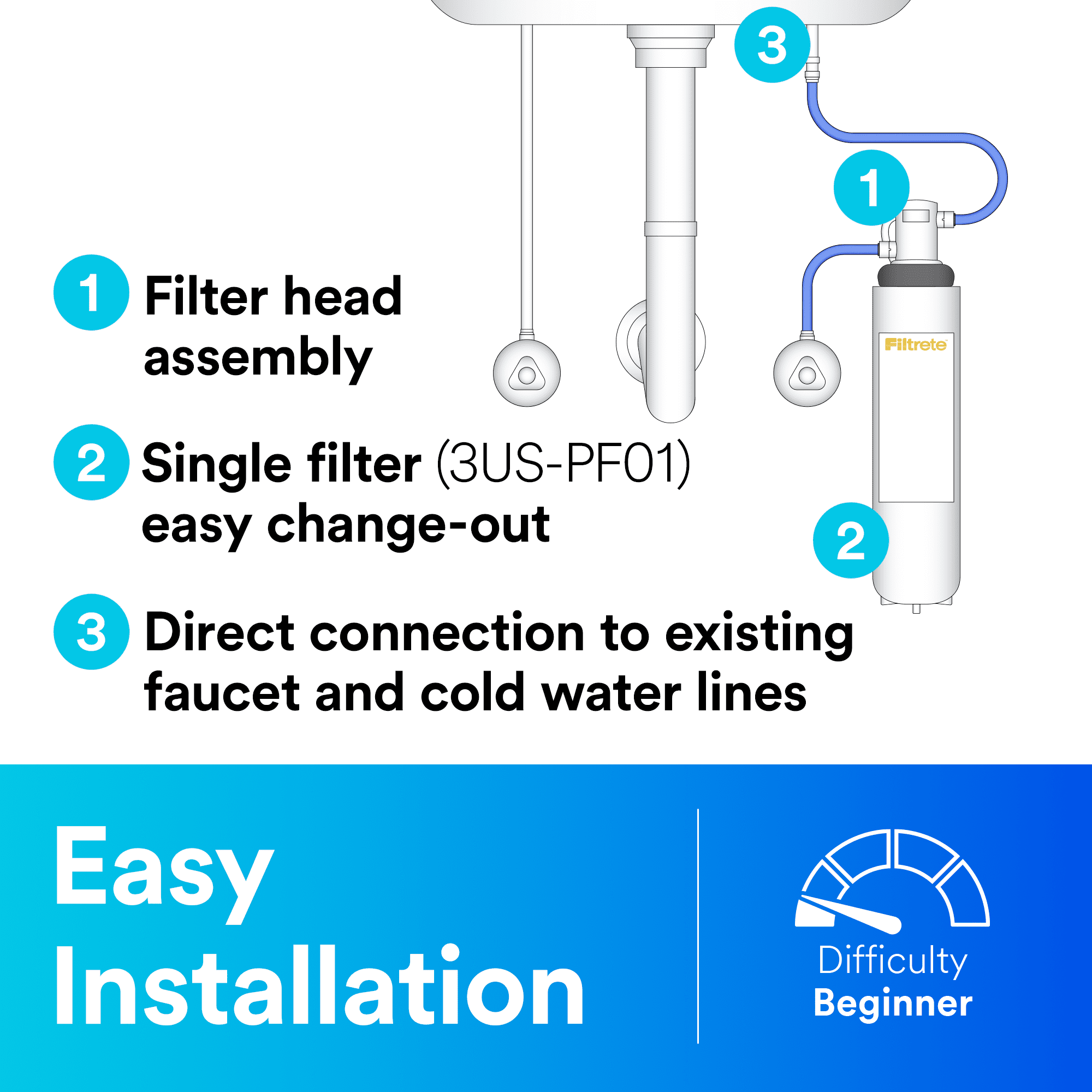 3

1

Filtrete

2

1 Filter head assembly

2 Single filter (3US-PF01) easy change-out

3 Direct connection to existing faucet and cold water lines

Easy Installation

Difficulty
Beginner