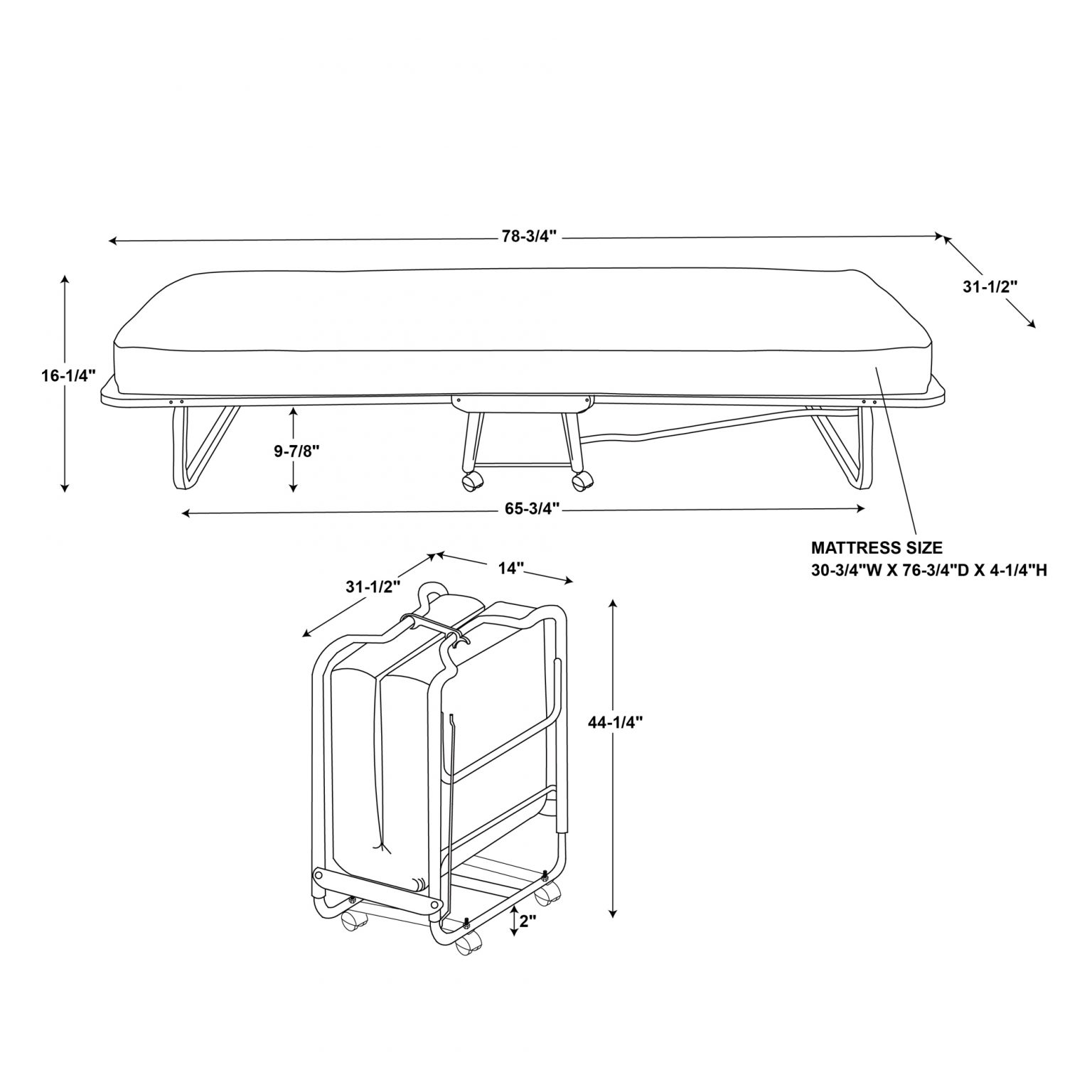 78-3/4"

31-1/2"

16-1/4"

9-7/8"

65-3/4"

MATTRESS SIZE
30-3/4"W X 76-3/4"D X 4-1/4"H

31-1/2"

14"

44-1/4"

2"